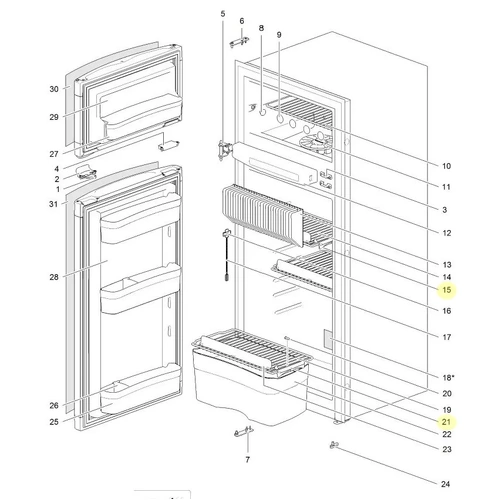 5
6
8
9
30
29
27
4
2
1
31
28
26
25
10
11
3
12
13
14
15
16
17
18*
20
19
21
22
23
7
24