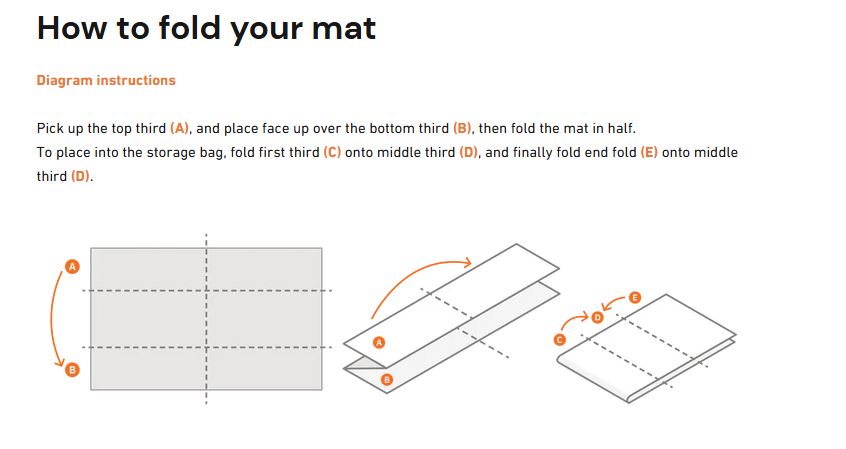 How to fold your mat

Diagram instructions

Pick up the top third (A), and place face up over the bottom third (B), then fold the mat in half.
To place into the storage bag, fold first third (C) onto middle third (D), and finally fold end fold (E) onto middle third (D).

A
B
A
B
E
D
C