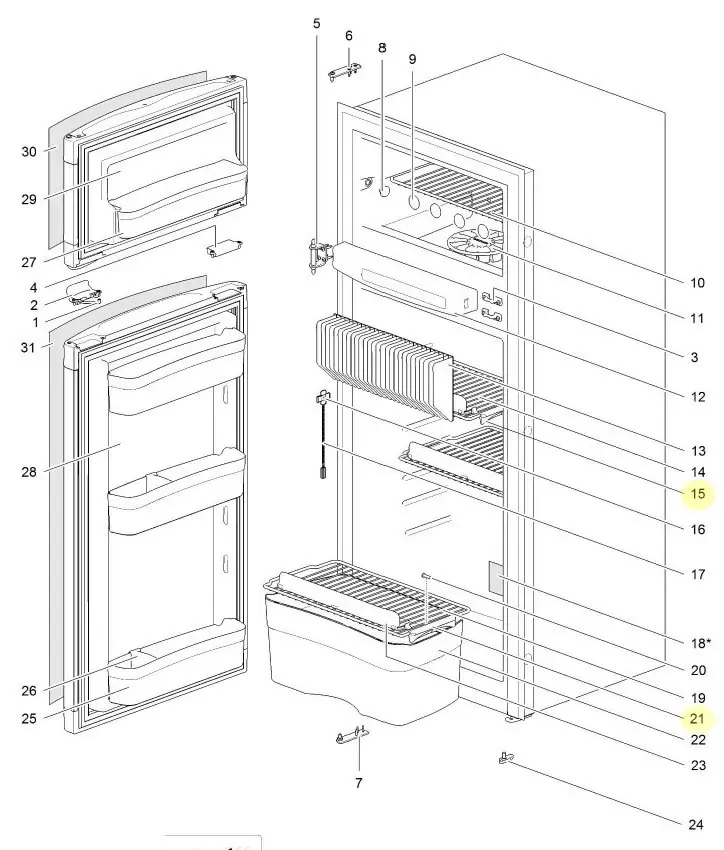 5
6
8
9
30
29
27
4
2
1
31
28
26
25
10
11
3
12
13
14
15
16
17
18*
20
19
21
22
23
7
24